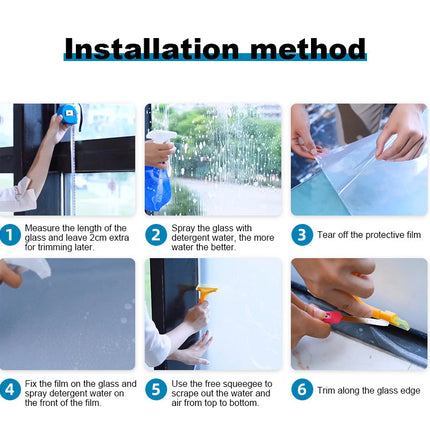 Installation method

1 Measure the length of the glass and leave 2cm extra for trimming later.

2 Spray the glass with detergent water, the more water the better.

3 Tear off the protective film

4 Fix the film on the glass and spray detergent water on the front of the film.

5 Use the free squeegee to scrape out the water and air from top to bottom.

6 Trim along the glass edge