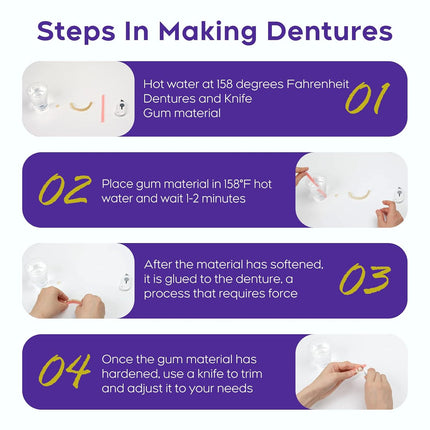 Steps In Making Dentures

Hot water at 158 degrees Fahrenheit
Dentures and Knife
Gum material

01

02

Place gum material in 158°F hot water and wait 1-2 minutes

After the material has softened, it is glued to the denture, a process that requires force

03

04

Once the gum material has hardened, use a knife to trim and adjust it to your needs