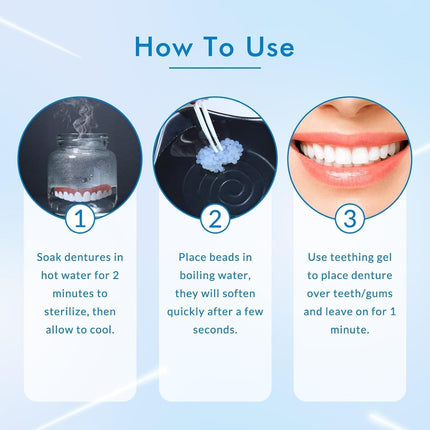 How To Use

1

Soak dentures in hot water for 2 minutes to sterilize, then allow to cool.

2

Place beads in boiling water, they will soften quickly after a few seconds.

3

Use teething gel to place denture over teeth/gums and leave on for 1 minute.