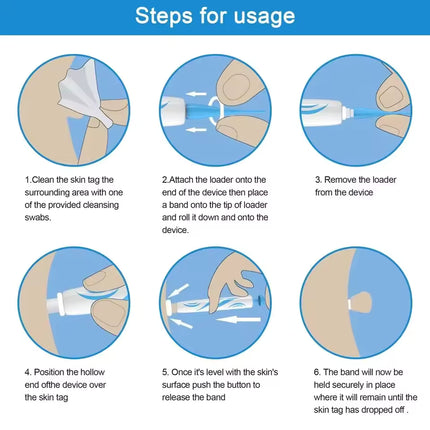 Steps for usage

1.Clean the skin tag the surrounding area with one of the provided cleansing swabs.

2.Attach the loader onto the end of the device then place a band onto the tip of loader and roll it down and onto the device.

3. Remove the loader from the device

4. Position the hollow end ofthe device over the skin tag

5. Once it's level with the skin's surface push the button to release the band

6. The band will now be held securely in place where it will remain until the skin tag has dropped off .